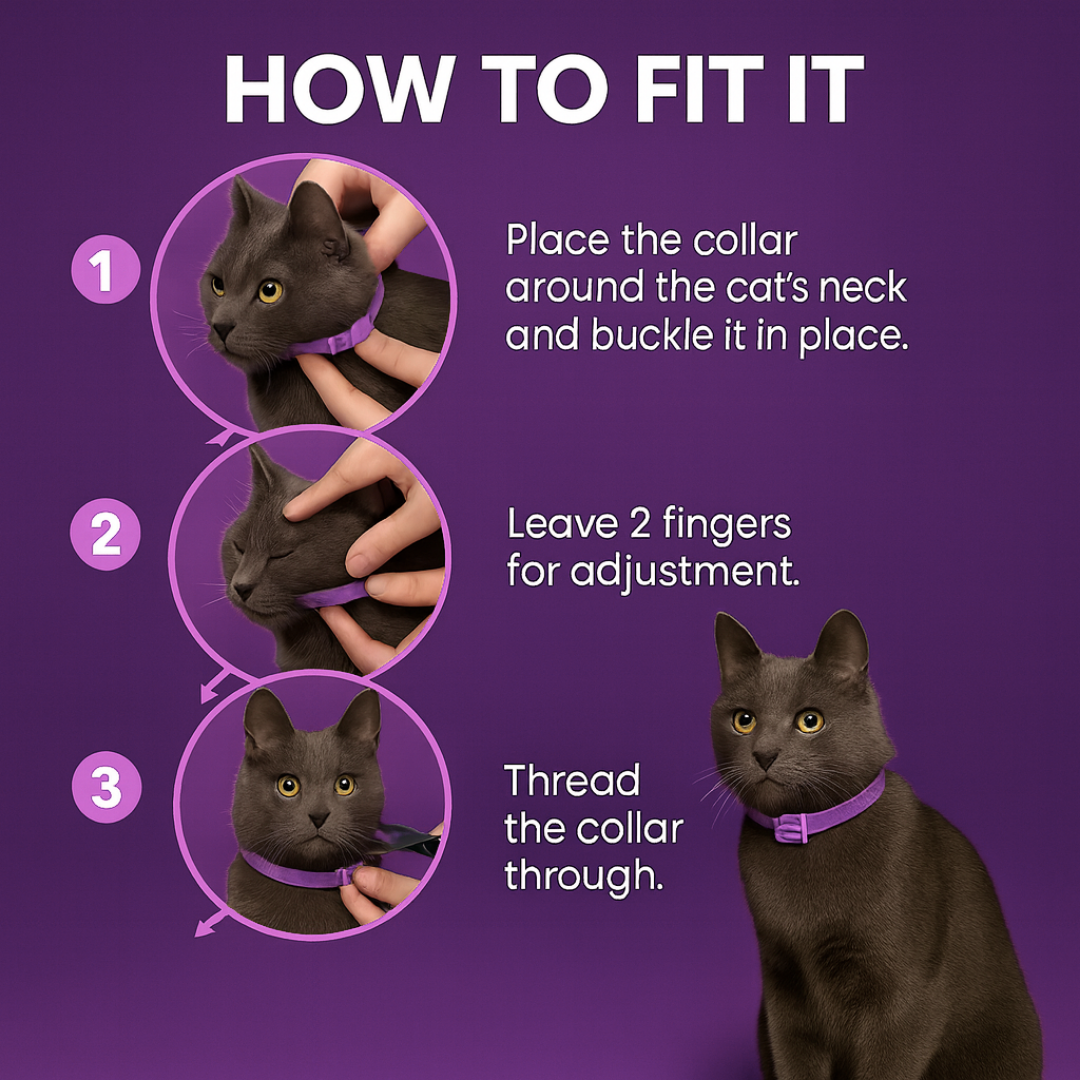 HOW TO FIT IT

1

Place the collar around the cat's neck and buckle it in place.

2

Leave 2 fingers for adjustment.

3

Thread the collar through.