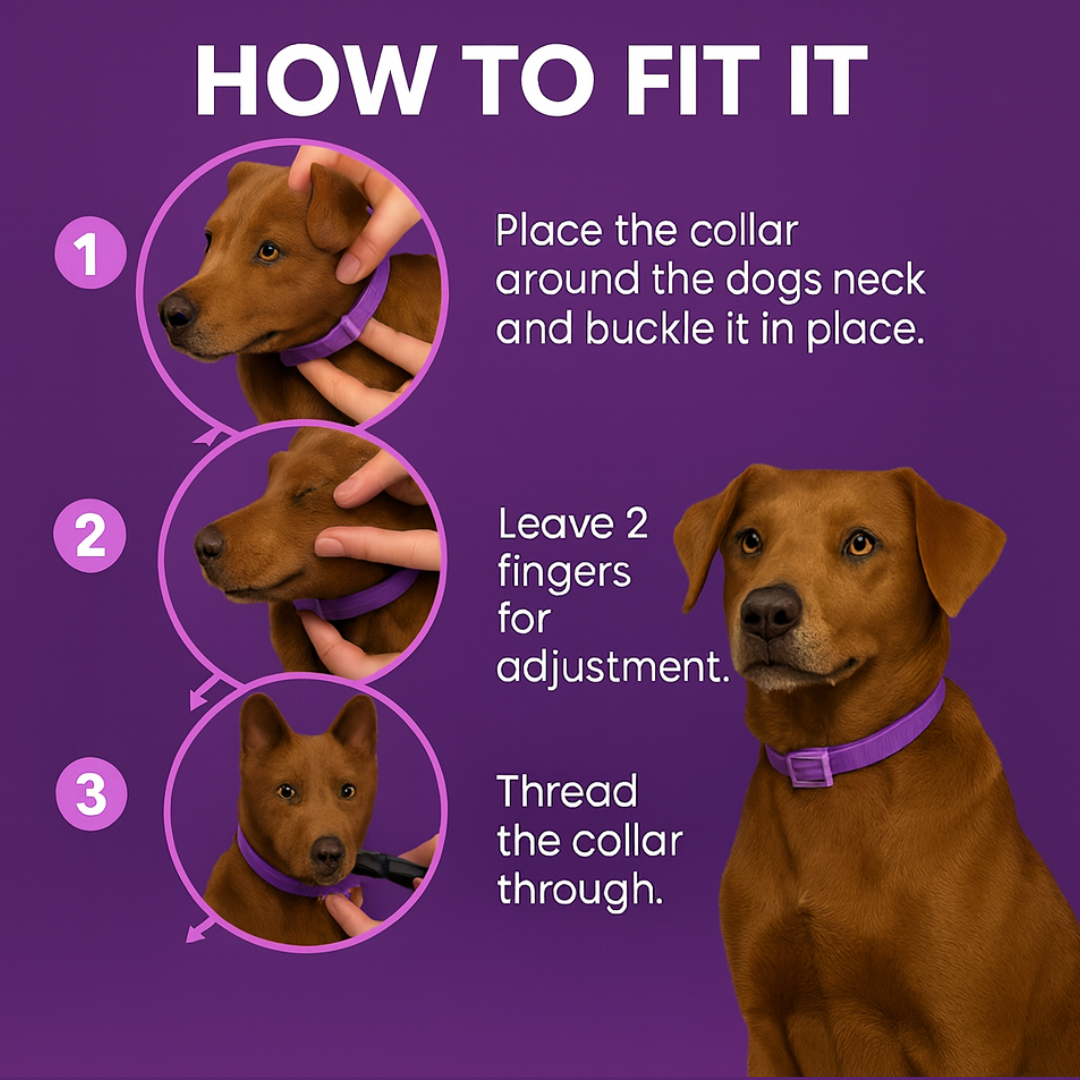 HOW TO FIT IT

1

Place the collar around the dogs neck and buckle it in place.

2

Leave 2 fingers for adjustment.

3

Thread the collar through.